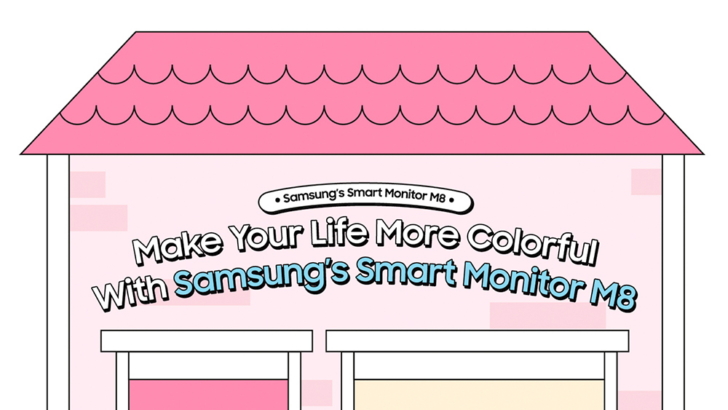 • Samsung's Smart Monitor M8 •

Make Your Life More Colorful With Samsung's Smart Monitor M8